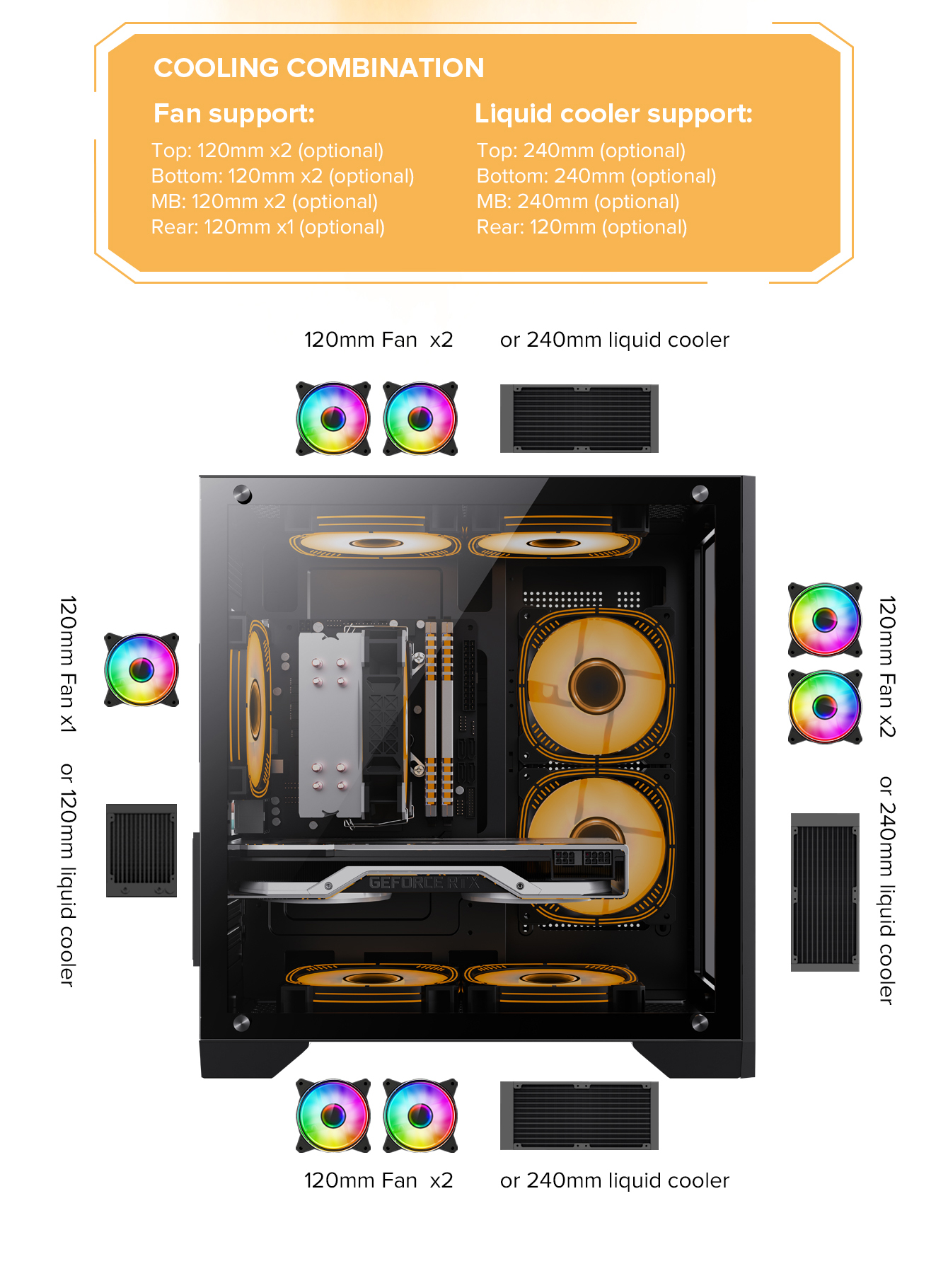 COOLING COMBINATION

Fan support:
Top: 120mm x2 (optional)
Bottom: 120mm x2 (optional)
MB: 120mm x2 (optional)
Rear: 120mm x1 (optional)

Liquid cooler support:
Top: 240mm (optional)
Bottom: 240mm (optional)
MB: 240mm (optional)
Rear: 120mm (optional)

120mm Fan x2

or 240mm liquid cooler

120mm Fan x1

or 120mm liquid cooler

GEFORCE RTX

120mm Fan x2

or 240mm liquid cooler

120mm Fan x2

or 240mm liquid cooler